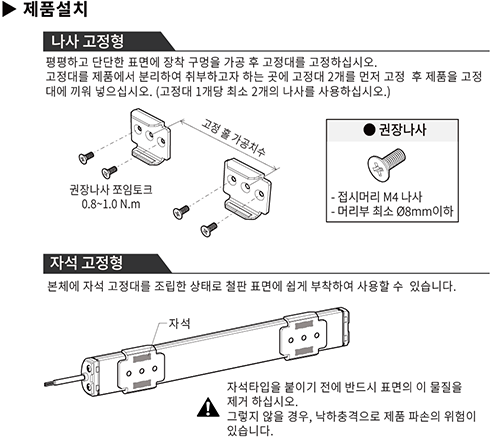 ▶ 제품설치

나사 고정형

평평하고 단단한 표면에 장착 구멍을 가공 후 고정대를 고정하십시오.
고정대를 제품에서 분리하여 취부하고자 하는 곳에 고정대 2개를 먼저 고정 후 제품을 고정대에 끼워 넣으십시오. (고정대 1개당 최소 2개의 나사를 사용하십시오.)

고정 홀 가공치수

권장나사 쪼임토크
0.8~1.0 N.m

● 권장나사

- 접시머리 M4 나사
- 머리부 최소 Ø8mm이하

자석 고정형

본체에 자석 고정대를 조립한 상태로 철판 표면에 쉽게 부착하여 사용할 수 있습니다.

자석

자석타입을 붙이기 전에 반드시 표면의 이 물질을 제거 하십시오.
그렇지 않을 경우, 낙하충격으로 제품 파손의 위험이 있습니다.